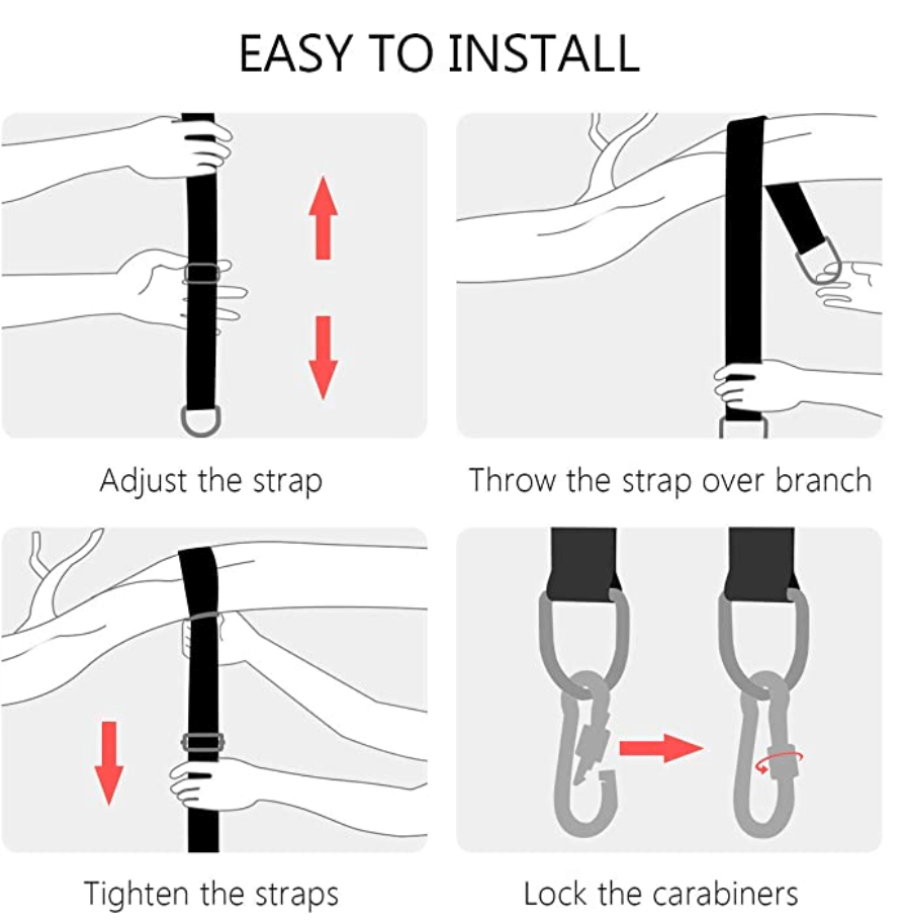 EASY TO INSTALL

Adjust the strap

Throw the strap over branch

Tighten the straps

Lock the carabiners